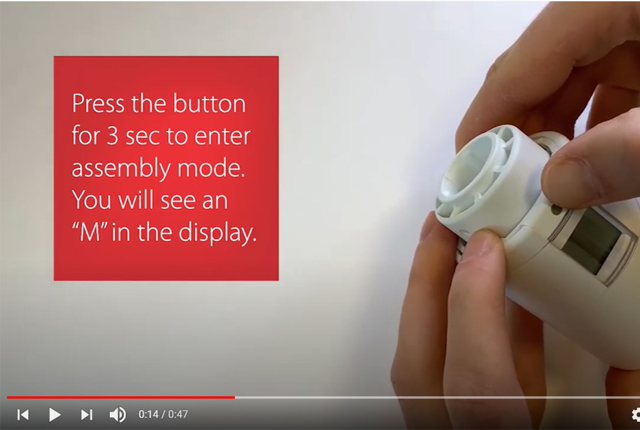 Press the button for 3 sec to enter assembly mode. You will see an "M" in the display.

0:14 / 0:47