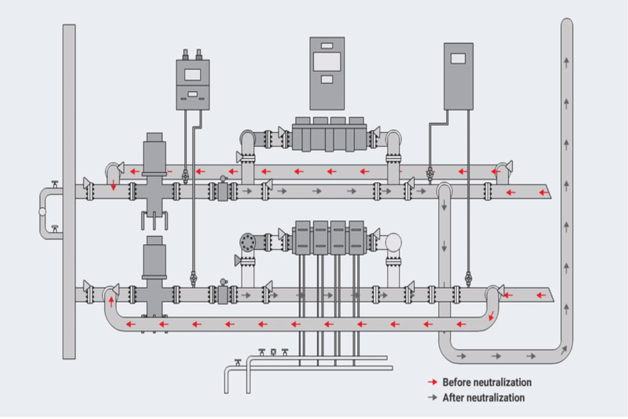 Before neutralization
After neutralization