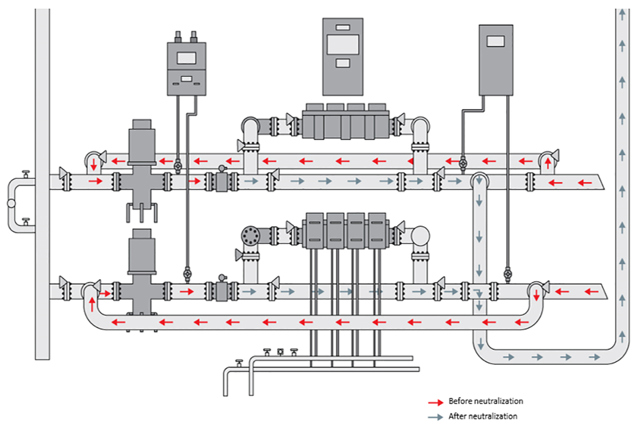 Before neutralization
After neutralization