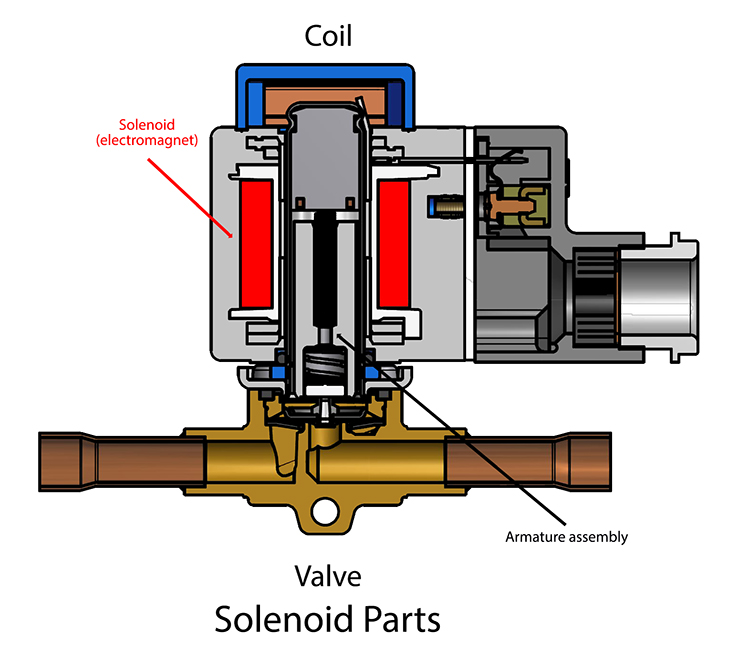 Coil

Solenoid
(electromagnet)

Armature assembly

Valve

Solenoid Parts