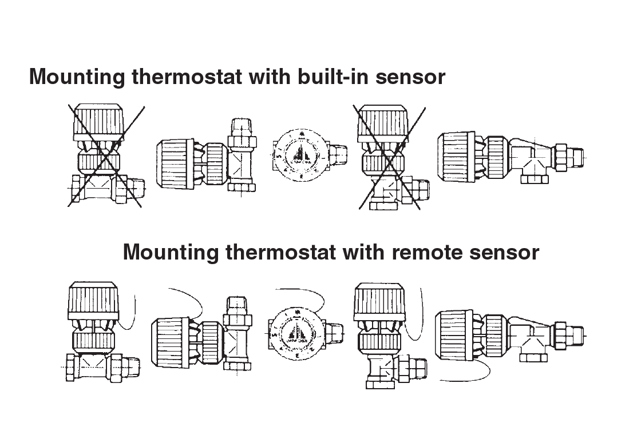 Mounting thermostat with built-in sensor

Mounting thermostat with remote sensor