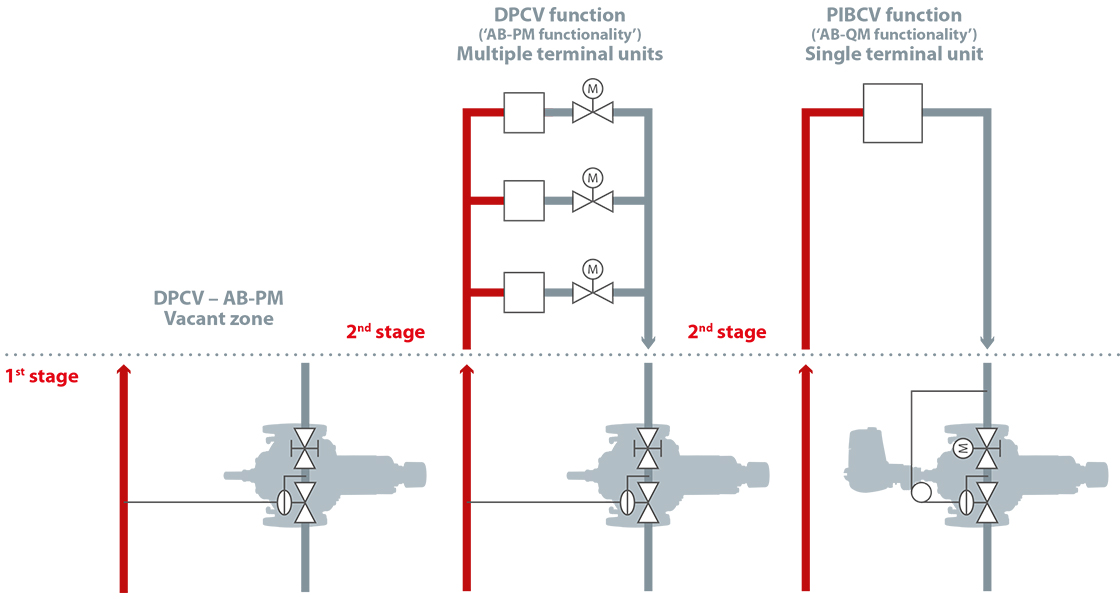 DPCV function
('AB-PM functionality')
Multiple terminal units

PIBCV function
('AB-QM functionality')
Single terminal unit

M

M

M

DPCV – AB-PM
Vacant zone

$2^{nd}$ stage

$2^{nd}$ stage

$1^{st}$ stage

M