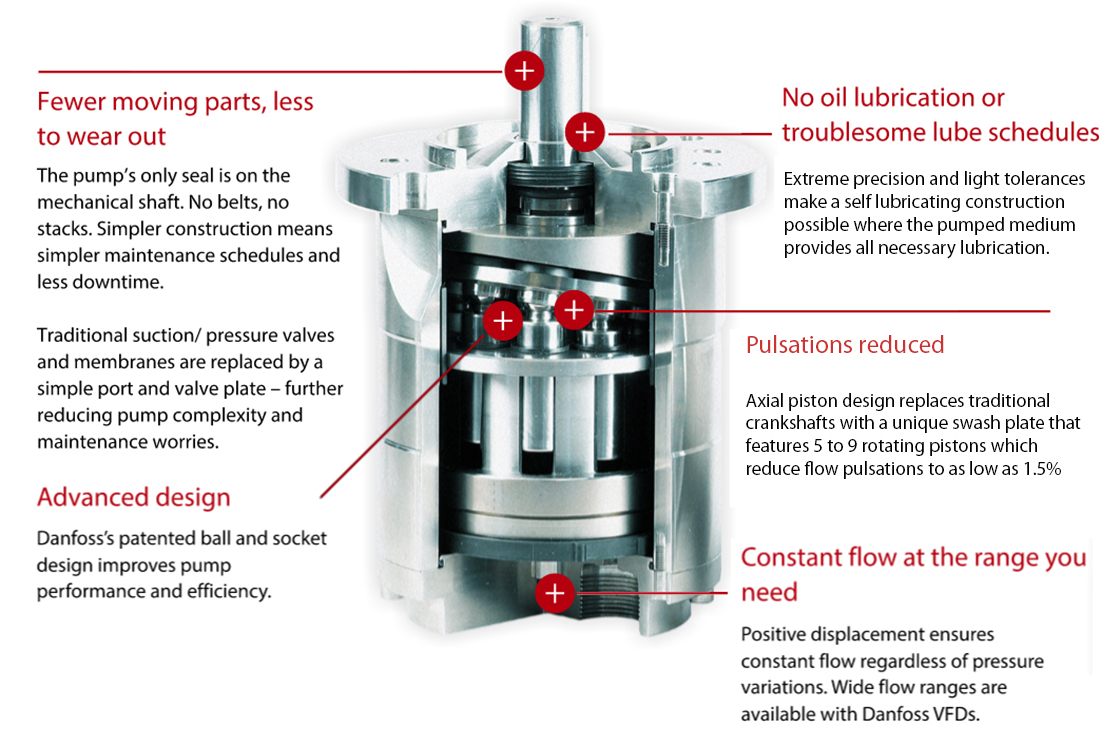 Fewer moving parts, less to wear out

The pump's only seal is on the mechanical shaft. No belts, no stacks. Simpler construction means simpler maintenance schedules and less downtime.

Traditional suction/ pressure valves and membranes are replaced by a simple port and valve plate – further reducing pump complexity and maintenance worries.

Advanced design

Danfoss's patented ball and socket design improves pump performance and efficiency.

No oil lubrication or troublesome lube schedules

Extreme precision and light tolerances make a self lubricating construction possible where the pumped medium provides all necessary lubrication.

Pulsations reduced

Axial piston design replaces traditional crankshafts with a unique swash plate that features 5 to 9 rotating pistons which reduce flow pulsations to as low as 1.5%

Constant flow at the range you need

Positive displacement ensures constant flow regardless of pressure variations. Wide flow ranges are available with Danfoss VFDs.