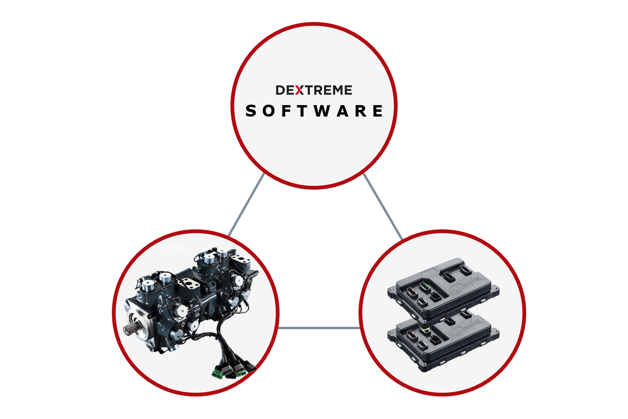 DEXTREME
SOFTWARE